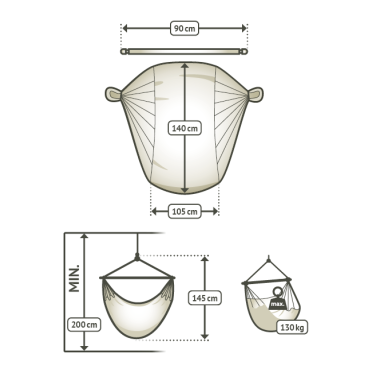 90 cm

140 cm

105 cm

MIN.

200 cm

145 cm

max.

130 kg