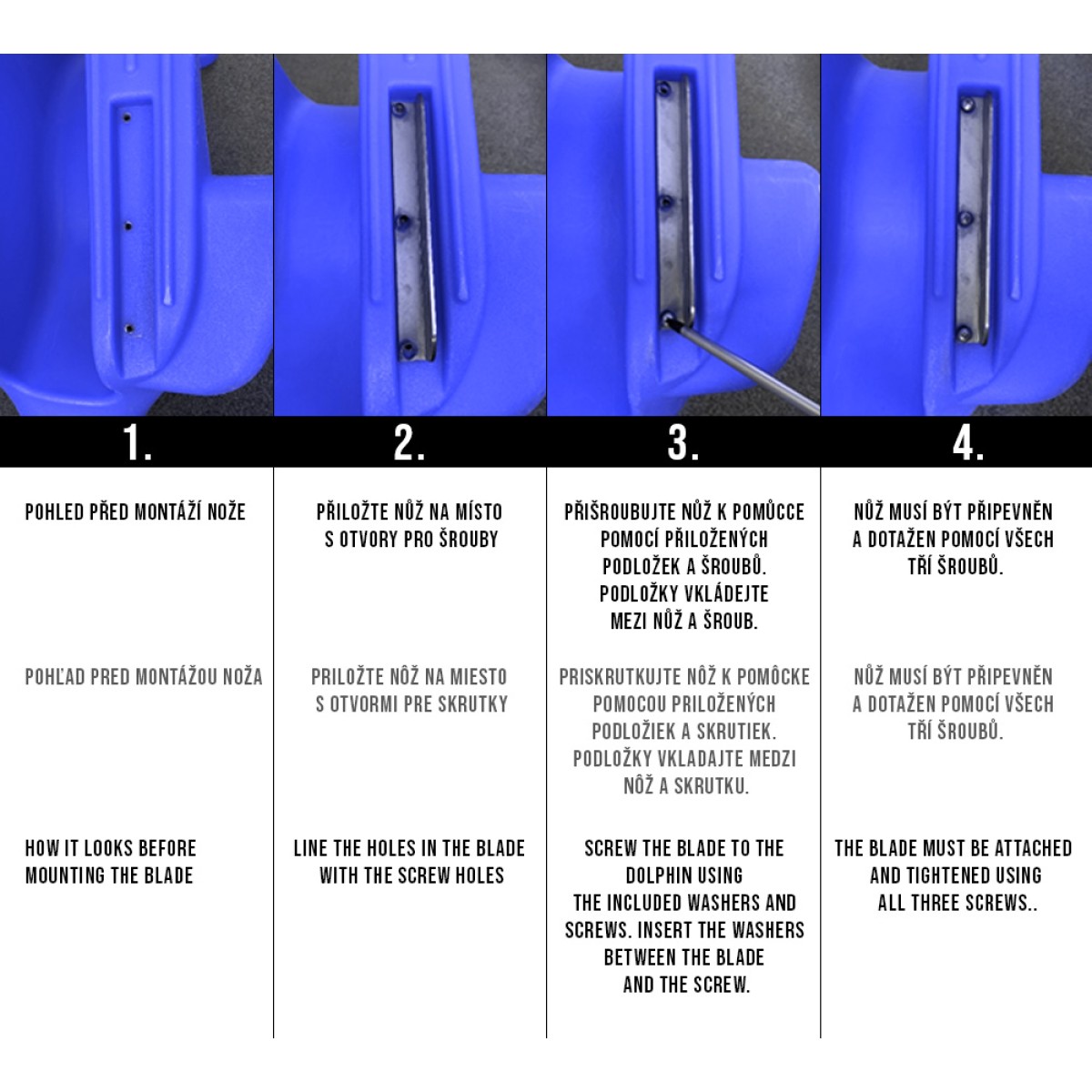 1.

POHLED PŘED MONTÁŽÍ NOŽE

POHĽAD PRED MONTÁŽOU NOŽA

HOW IT LOOKS BEFORE MOUNTING THE BLADE

2.

PŘILOŽTE NŮŽ NA MÍSTO S OTVORY PRO ŠROUBY

PRILOŽTE NÔŽ NA MIESTO S OTVORMI PRE SKRUTKY

LINE THE HOLES IN THE BLADE WITH THE SCREW HOLES

3.

PŘIŠROUBUJTE NŮŽ K POMŮCCE POMOCÍ PŘILOŽENÝCH PODLOŽEK A ŠROUBŮ. PODLOŽKY VKLÁDEJTE MEZI NŮŽ A ŠROUB.

PRISKRUTKUJTE NÔŽ K POMÔCKE POMOCOU PRILOŽENÝCH PODLOŽIEK A SKRUTIEK. PODLOŽKY VKLADAJTE MEDZI NÔŽ A SKRUTKU.

SCREW THE BLADE TO THE DOLPHIN USING THE INCLUDED WASHERS AND SCREWS. INSERT THE WASHERS BETWEEN THE BLADE AND THE SCREW.

4.

NŮŽ MUSÍ BÝT PŘIPEVNĚN A DOTAŽEN POMOCÍ VŠECH TŘÍ ŠROUBŮ.

NŮŽ MUSÍ BÝT PŘIPEVNĚN A DOTAŽEN POMOCÍ VŠECH TŘÍ ŠROUBŮ.

THE BLADE MUST BE ATTACHED AND TIGHTENED USING ALL THREE SCREWS..