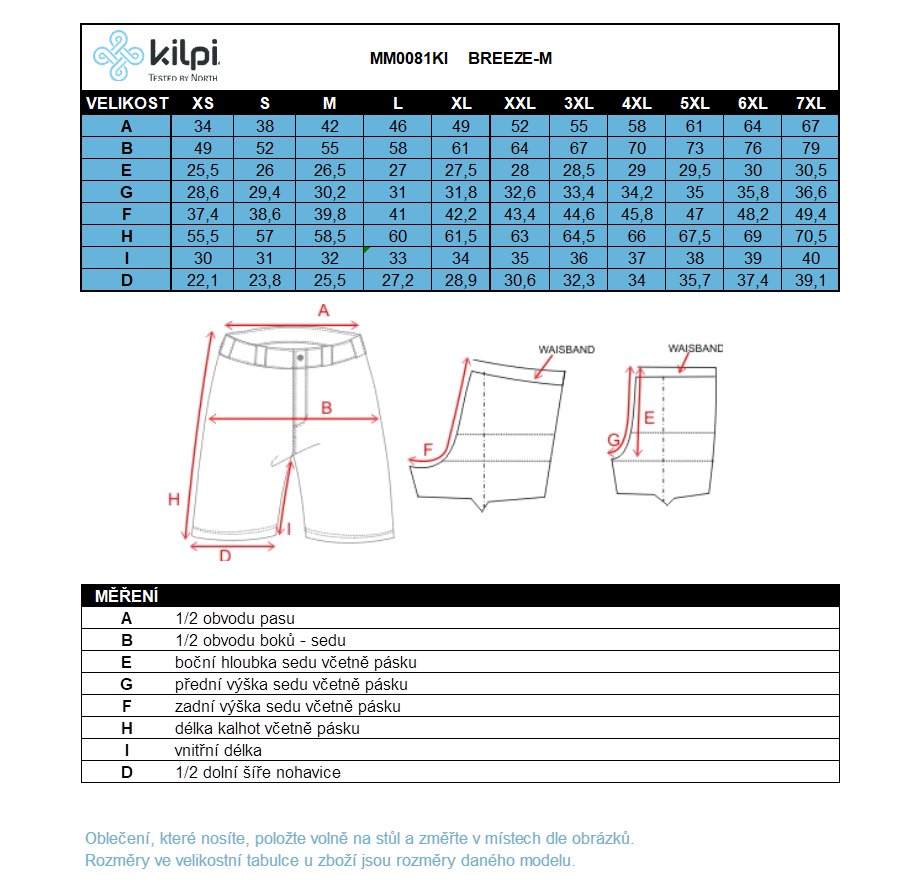 kilpi
TESTED BY NORTH

MM0081KI BREEZE-M

| VELIKOST | XS | S | M | L | XL | XXL | 3XL | 4XL | 5XL | 6XL | 7XL |
|---|---|---|---|---|---|---|---|---|---|---|---|
| A | 34 | 38 | 42 | 46 | 49 | 52 | 55 | 58 | 61 | 64 | 67 |
| B | 49 | 52 | 55 | 58 | 61 | 64 | 67 | 70 | 73 | 76 | 79 |
| E | 25,5 | 26 | 26,5 | 27 | 27,5 | 28 | 28,5 | 29 | 29,5 | 30 | 30,5 |
| G | 28,6 | 29,4 | 30,2 | 31 | 31,8 | 32,6 | 33,4 | 34,2 | 35 | 35,8 | 36,6 |
| F | 37,4 | 38,6 | 39,8 | 41 | 42,2 | 43,4 | 44,6 | 45,8 | 47 | 48,2 | 49,4 |
| H | 55,5 | 57 | 58,5 | 60 | 61,5 | 63 | 64,5 | 66 | 67,5 | 69 | 70,5 |
| I | 30 | 31 | 32 | 33 | 34 | 35 | 36 | 37 | 38 | 39 | 40 |
| D | 22,1 | 23,8 | 25,5 | 27,2 | 28,9 | 30,6 | 32,3 | 34 | 35,7 | 37,4 | 39,1 |

A
B
H
I
D
WAISBAND
F
WAISBAND
E
G

| MĚŘENÍ | |
|---|---|
| A | 1/2 obvodu pasu |
| B | 1/2 obvodu boků - sedu |
| E | boční hloubka sedu včetně pásku |
| G | přední výška sedu včetně pásku |
| F | zadní výška sedu včetně pásku |
| H | délka kalhot včetně pásku |
| I | vnitřní délka |
| D | 1/2 dolní šíře nohavice |

Oblečení, které nosíte, položte volně na stůl a změřte v místech dle obrázků.
Rozměry ve velikostní tabulce u zboží jsou rozměry daného modelu.